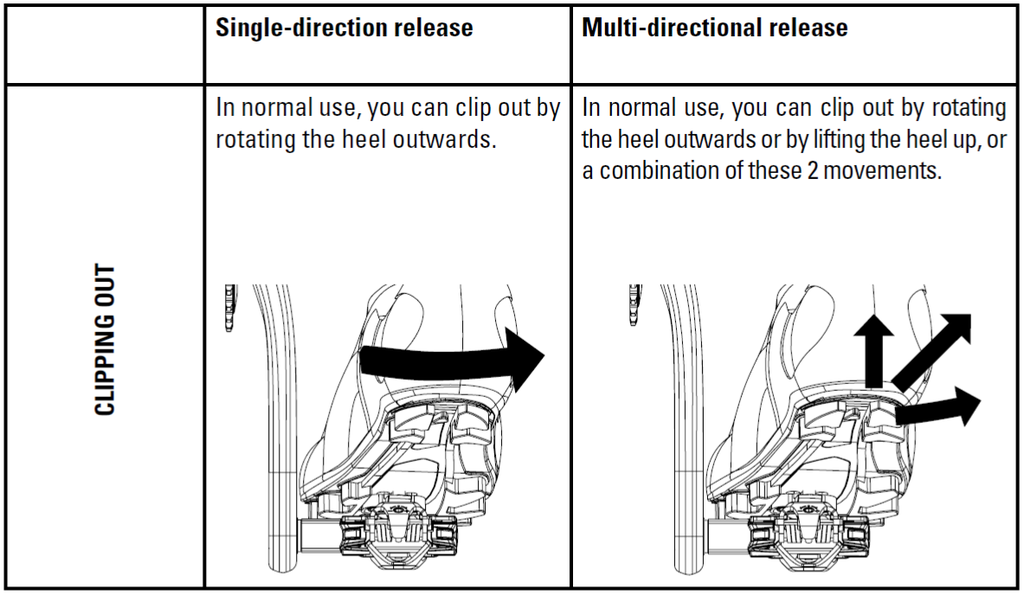 | | Single-direction release | Multi-directional release |
|---|---|---|
| CLIPPING OUT | In normal use, you can clip out by rotating the heel outwards. | In normal use, you can clip out by rotating the heel outwards or by lifting the heel up, or a combination of these 2 movements. |