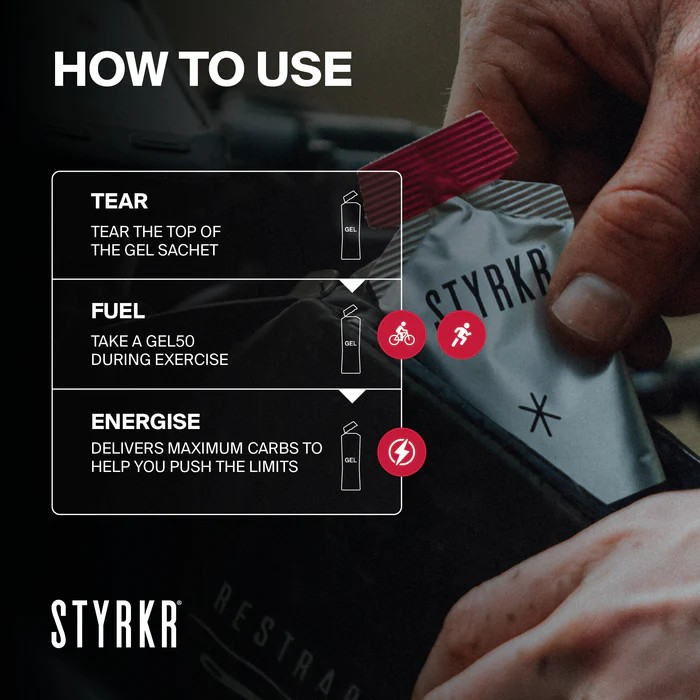 HOW TO USE

TEAR
TEAR THE TOP OF THE GEL SACHET
GEL

FUEL
TAKE A GEL50 DURING EXERCISE
GEL

ENERGISE
DELIVERS MAXIMUM CARBS TO HELP YOU PUSH THE LIMITS
GEL

STYRKR

STYRKR

RESTRAP